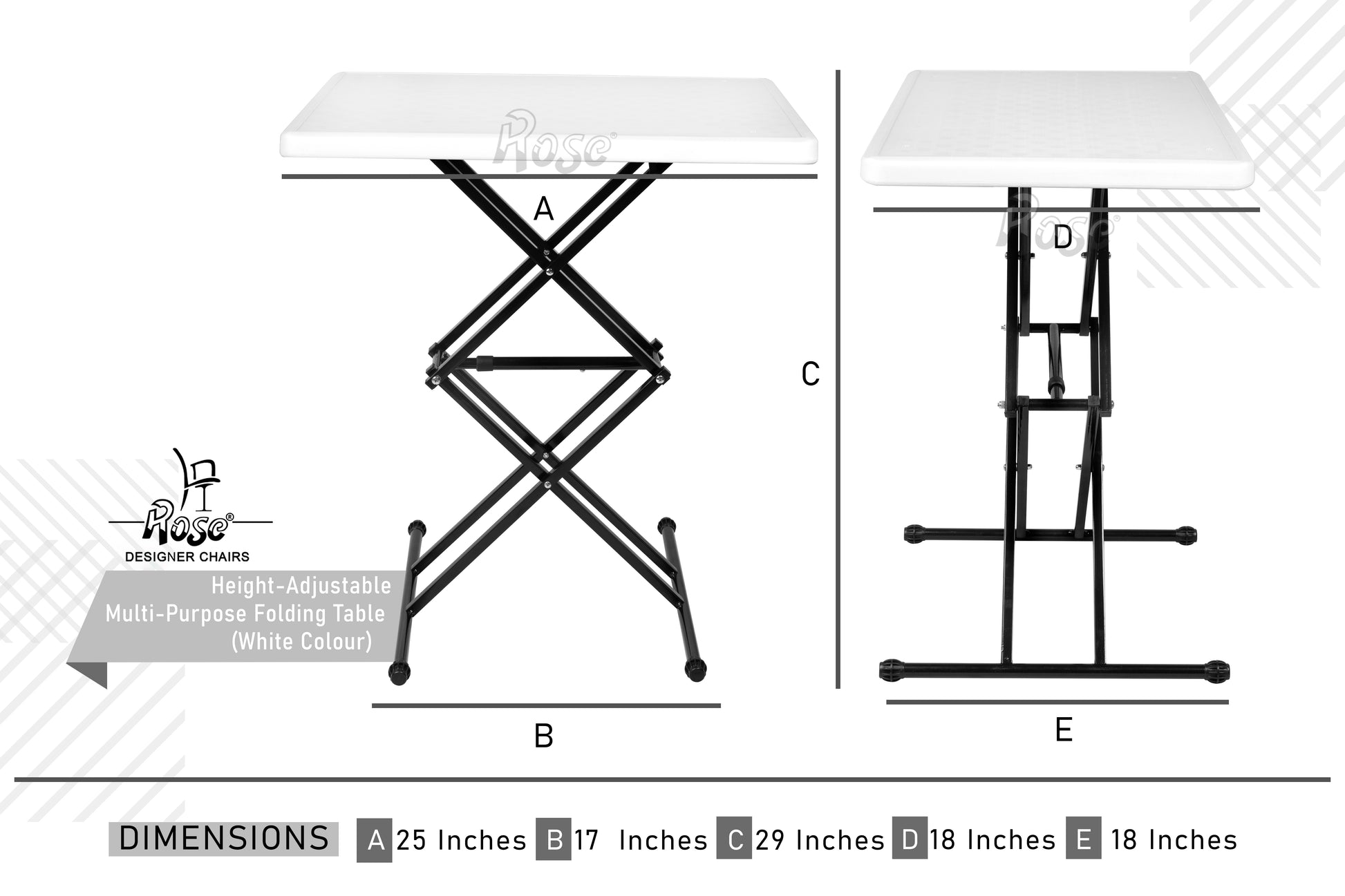 Rose®

A

Rose®

D

C

Rose®
DESIGNER CHAIRS

Height-Adjustable
Multi-Purpose Folding Table
(White Colour)

B

E

DIMENSIONS A 25 Inches B 17 Inches C 29 Inches D 18 Inches E 18 Inches