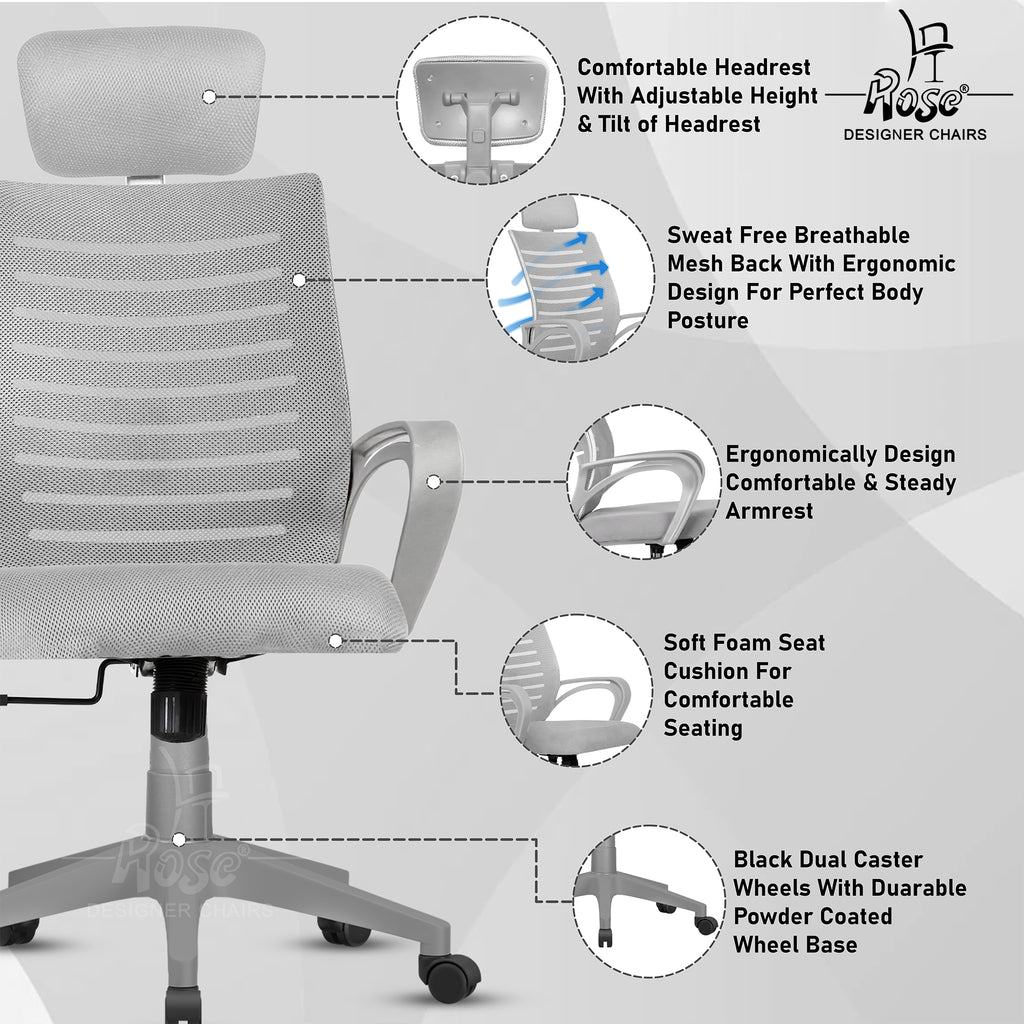 Comfortable Headrest With Adjustable Height & Tilt of Headrest

Rose®
DESIGNER CHAIRS

Sweat Free Breathable Mesh Back With Ergonomic Design For Perfect Body Posture

Ergonomically Design Comfortable & Steady Armrest

Soft Foam Seat Cushion For Comfortable Seating

Black Dual Caster Wheels With Duarable Powder Coated Wheel Base

Rose®
DESIGNER CHAIRS